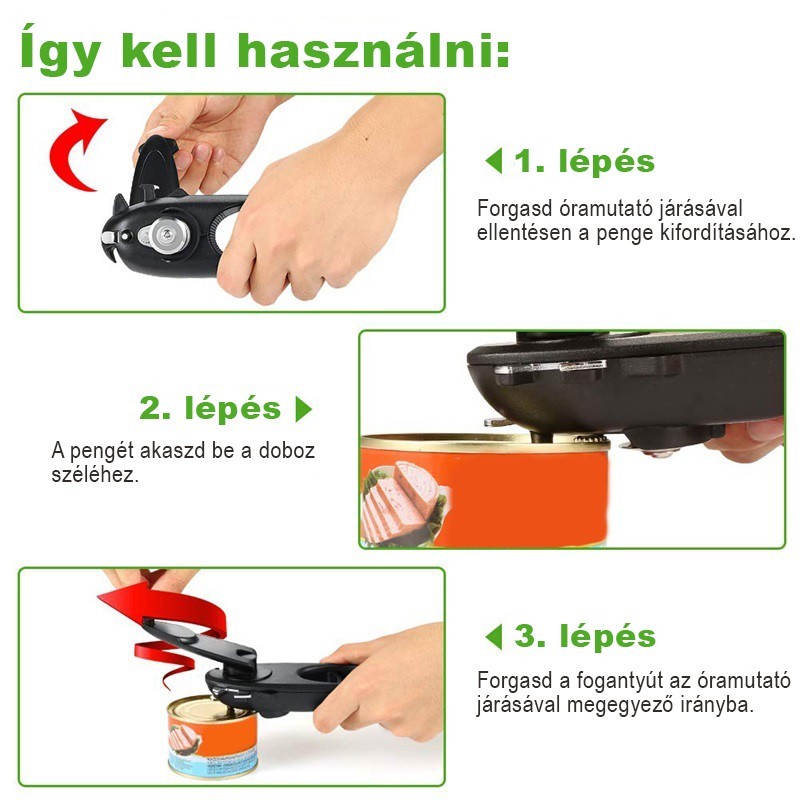 Így kell használni:

1. lépés

Forgasd óramutató járásával ellentésen a penge kifordításához.

2. lépés

A pengét akaszd be a doboz széléhez.

3. lépés

Forgasd a fogantyút az óramutató járásával megegyező irányba.